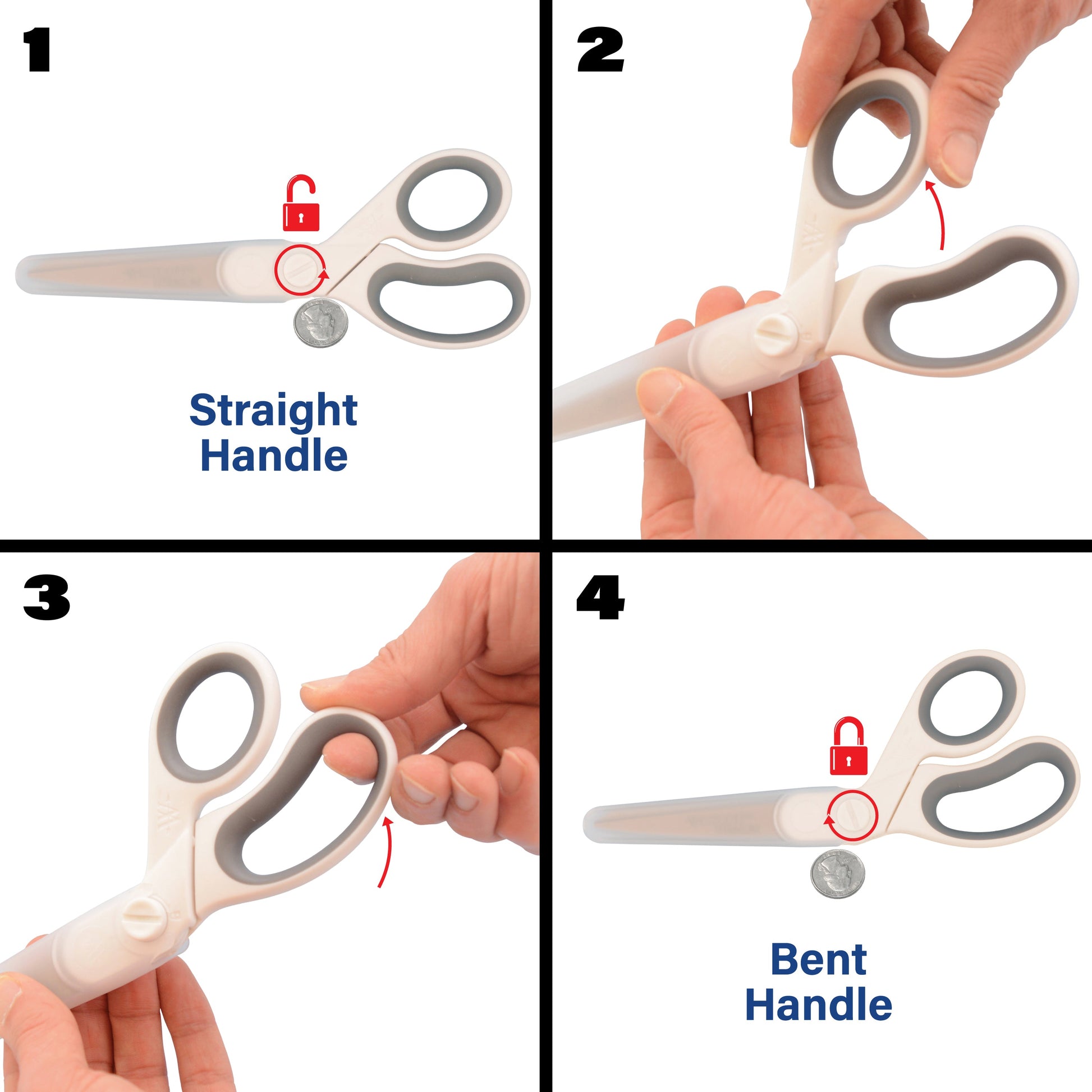 1

Straight Handle

2

3

4

Bent Handle